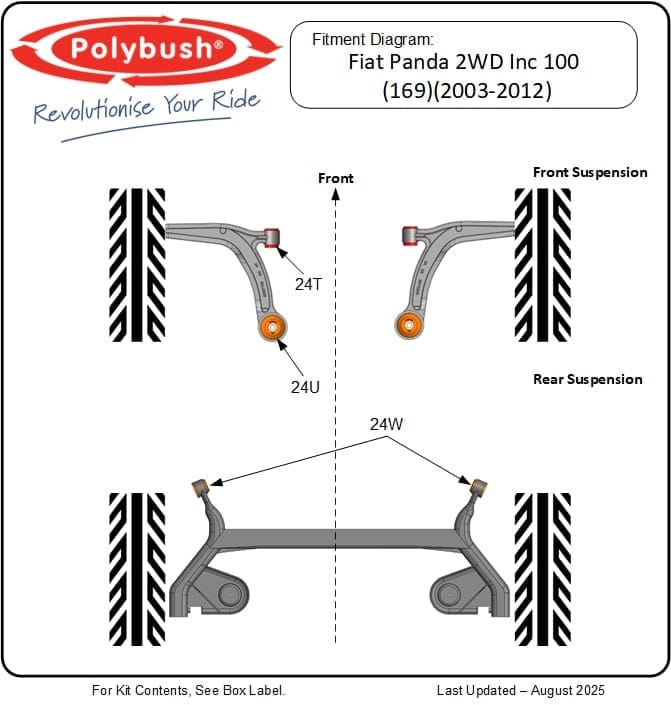 Polybush®
Revolutionise Your Ride

Fitment Diagram:
Fiat Panda 2WD Inc 100 (169)(2003-2012)

Front

Front Suspension

24T

24U

Rear Suspension

24W

For Kit Contents, See Box Label.

Last Updated – August 2025