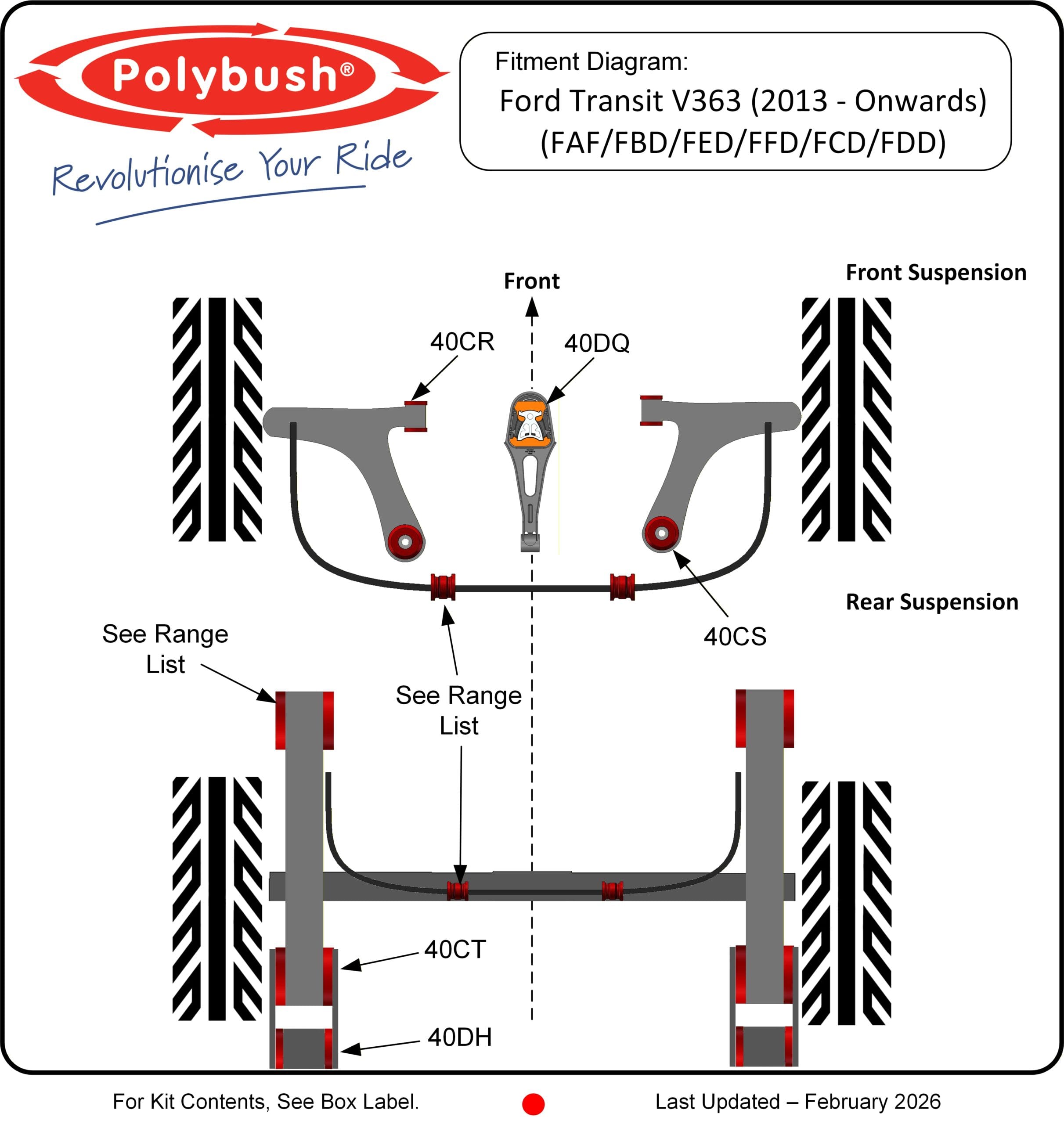 Polybush®
Revolutionise Your Ride

Fitment Diagram:
Ford Transit V363 (2013 - Onwards)
(FAF/FBD/FED/FFD/FCD/FDD)

Front

Front Suspension

40CR

40DQ

Rear Suspension

40CS

See Range List

See Range List

40CT

40DH

For Kit Contents, See Box Label.

Last Updated – February 2026