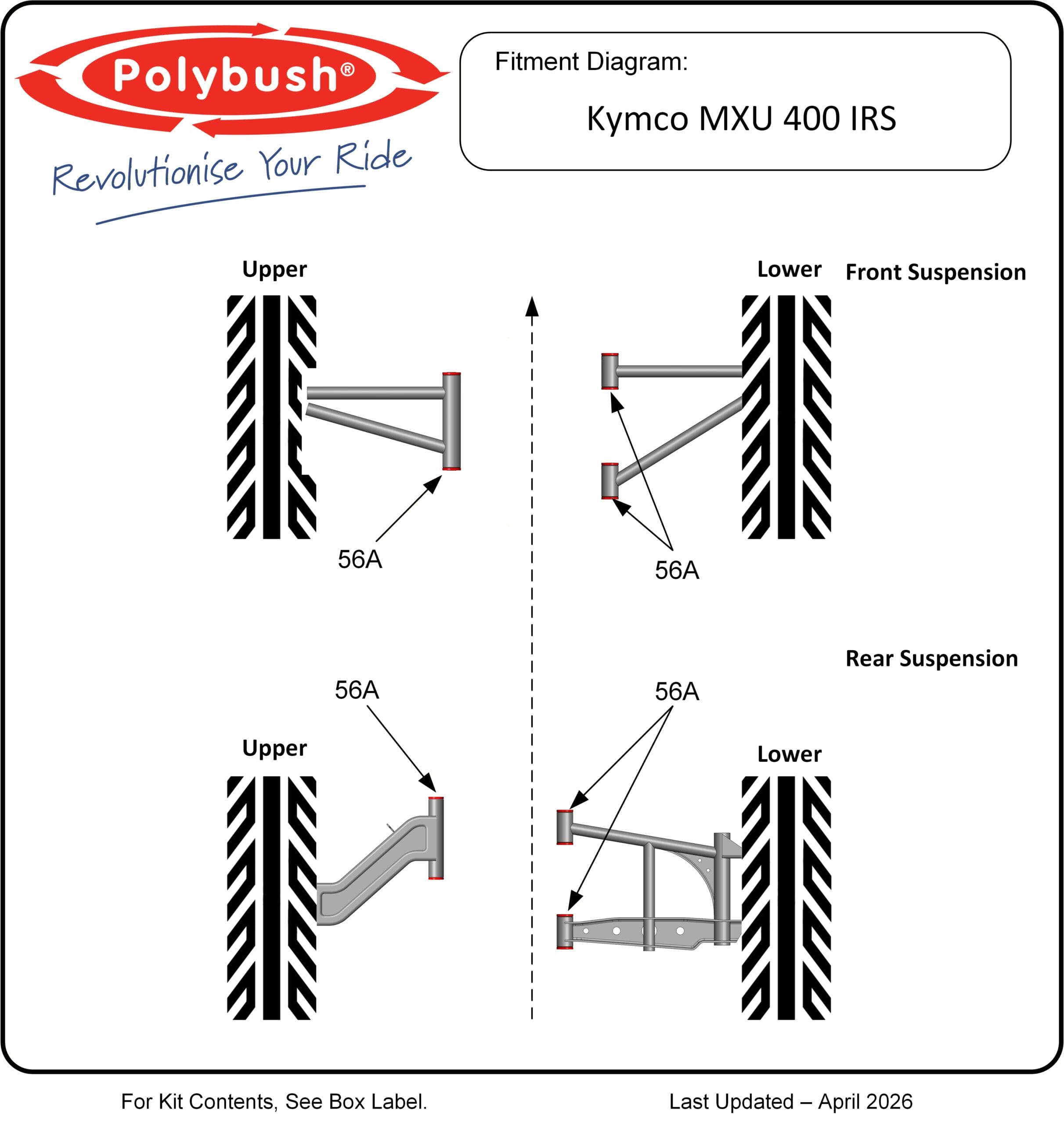 Polybush®

Revolutionise Your Ride

Fitment Diagram:

Kymco MXU 400 IRS

Upper

Lower

Front Suspension

56A

56A

Rear Suspension

56A

56A

Upper

Lower

For Kit Contents, See Box Label.

Last Updated – April 2026