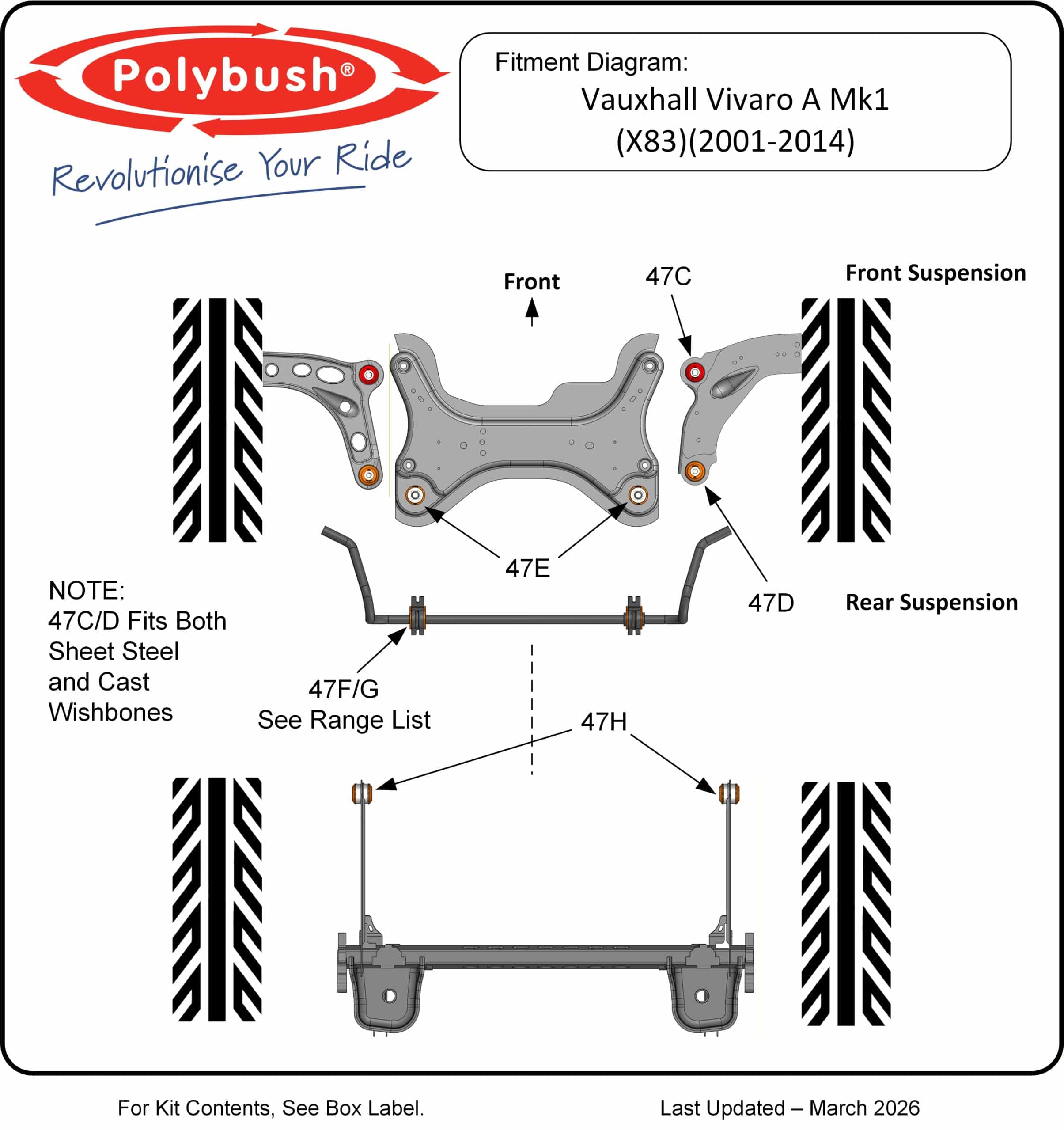 Polybush®

Revolutionise Your Ride

Fitment Diagram:
Vauxhall Vivaro A Mk1
(X83)(2001-2014)

Front

47C

Front Suspension

47E

47D

Rear Suspension

NOTE:
47C/D Fits Both Sheet Steel and Cast Wishbones

47F/G
See Range List

47H

For Kit Contents, See Box Label.

Last Updated – March 2026